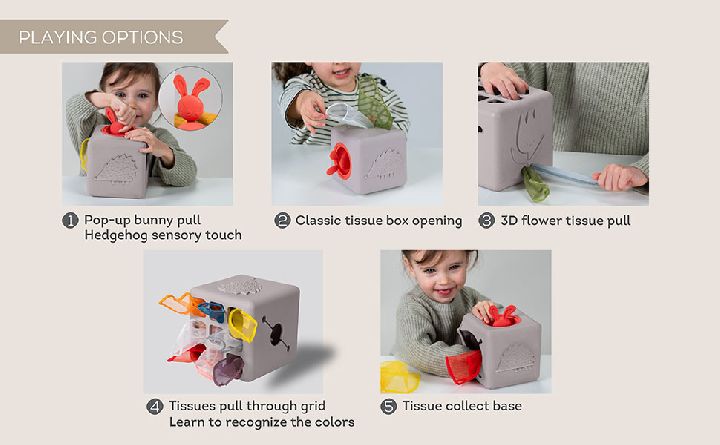 PLAYING OPTIONS

1 Pop-up bunny pull
Hedgehog sensory touch

2 Classic tissue box opening

3 3D flower tissue pull

4 Tissues pull through grid
Learn to recognize the colors

5 Tissue collect base