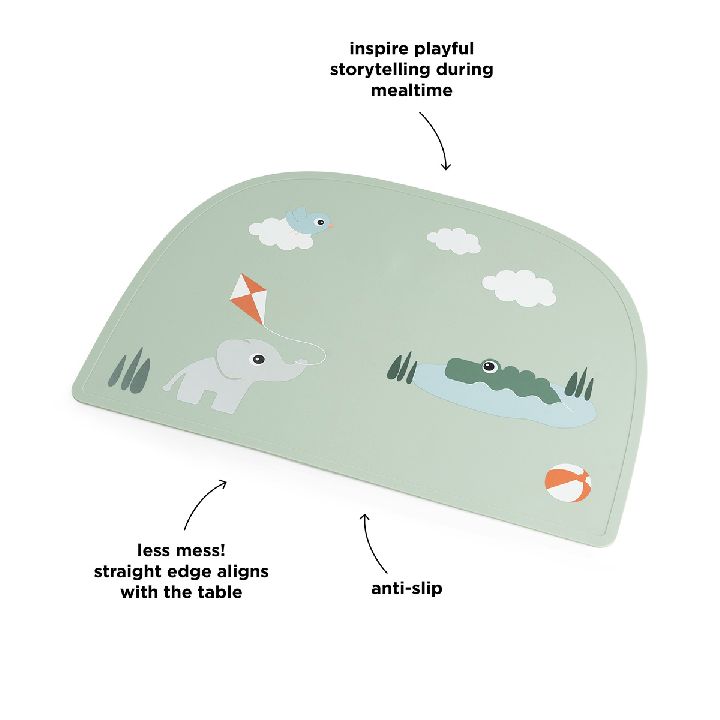 inspire playful storytelling during mealtime

less mess! straight edge aligns with the table

anti-slip