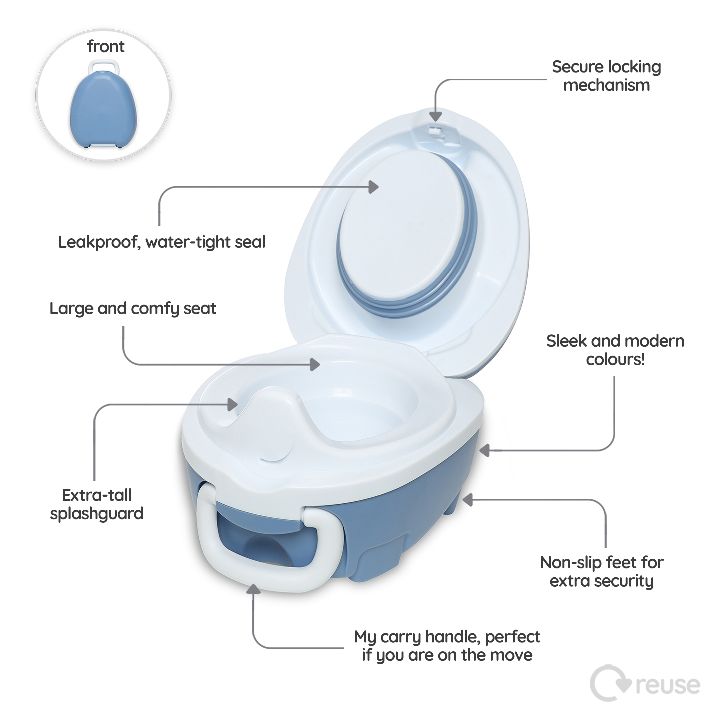 front

Secure locking mechanism

Leakproof, water-tight seal

Large and comfy seat

Sleek and modern colours!

Extra-tall splashguard

Non-slip feet for extra security

My carry handle, perfect if you are on the move

reuse