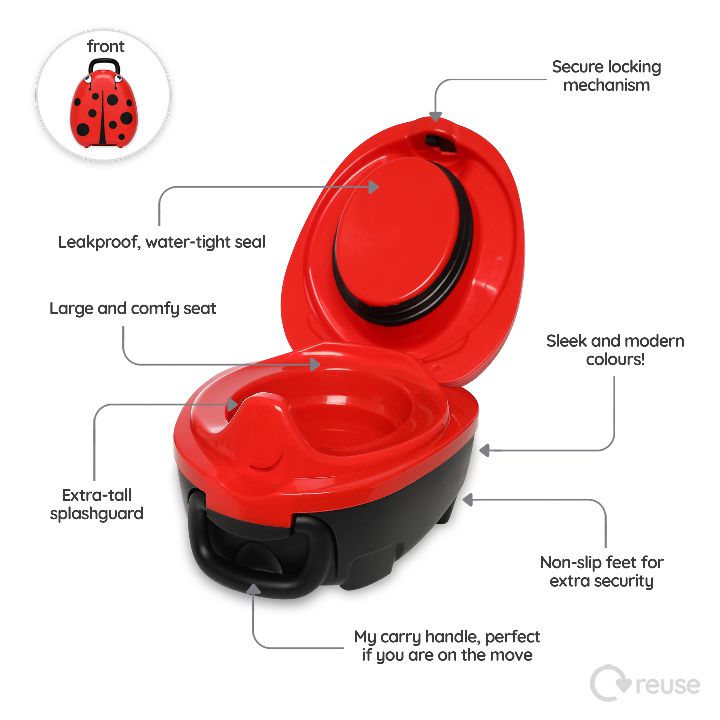 front

Secure locking mechanism

Leakproof, water-tight seal

Large and comfy seat

Sleek and modern colours!

Extra-tall splashguard

Non-slip feet for extra security

My carry handle, perfect if you are on the move

reuse