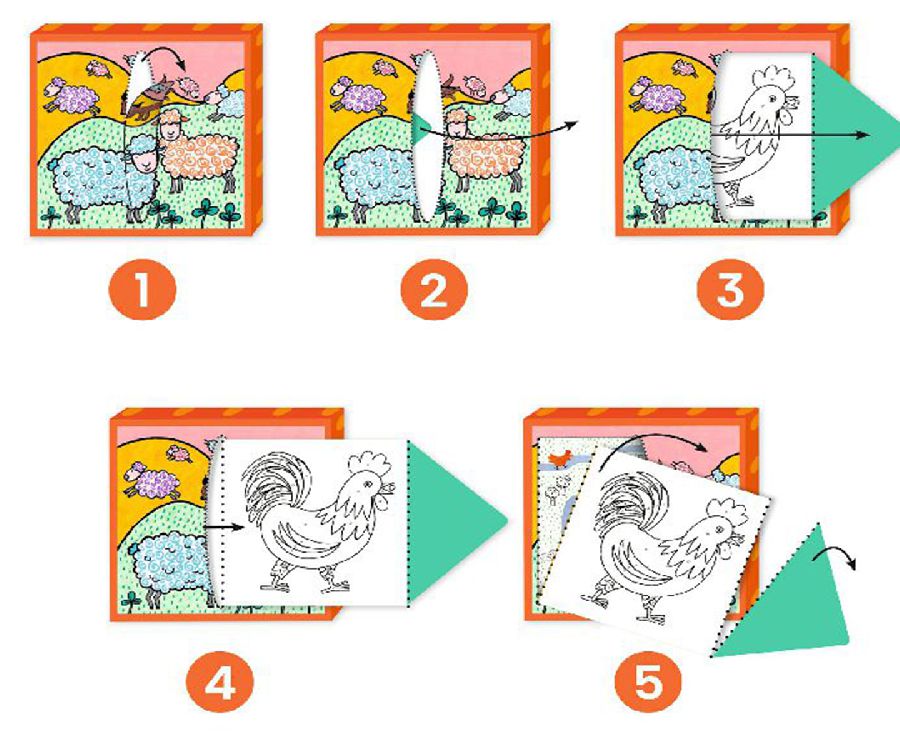 1

2

3

4

5